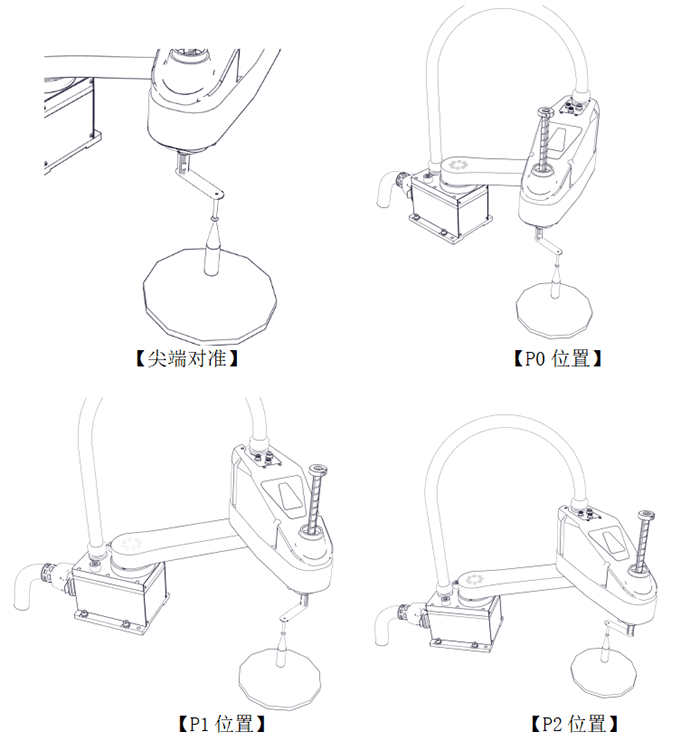 【尖端对准】

【P0 位置】

【P1 位置】

【P2 位置】